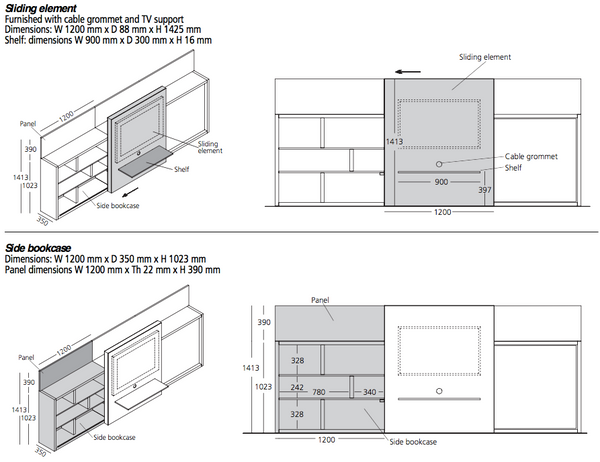 **Sliding element**
Furnished with cable grommet and TV support
Dimensions: W 1200 mm x D 88 mm x H 1425 mm
Shelf: dimensions W 900 mm x D 300 mm x H 16 mm

Panel
1200
390
1413
1023
350
Sliding element
Shelf
Side bookcase

Sliding element
1413
Cable grommet
Shelf
900
397
1200

**Side bookcase**
Dimensions: W 1200 mm x D 350 mm x H 1023 mm
Panel dimensions W 1200 mm x Th 22 mm x H 390 mm

Panel
1200
390
1413
1023
350
Side bookcase

Panel
390
1413
1023
328
242
780
340
328
1200
Side bookcase